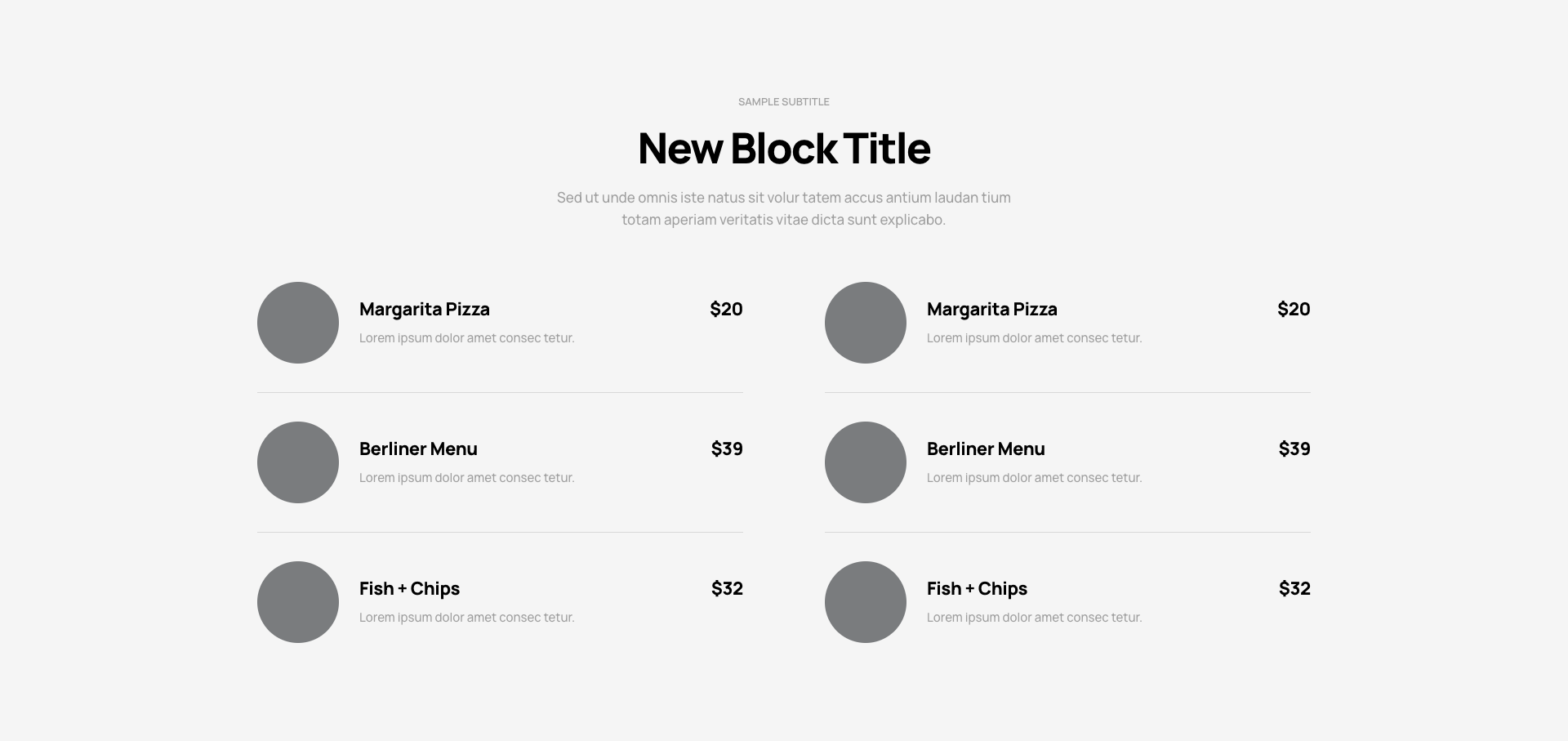 SAMPLE SUBTITLE

New Block Title

Sed ut unde omnis iste natus sit volur tatem accus antium laudan tium totam aperiam veritatis vitae dicta sunt explicabo.

Margarita Pizza
$20
Lorem ipsum dolor amet consec tetur.

Berliner Menu
$39
Lorem ipsum dolor amet consec tetur.

Fish + Chips
$32
Lorem ipsum dolor amet consec tetur.

Margarita Pizza
$20
Lorem ipsum dolor amet consec tetur.

Berliner Menu
$39
Lorem ipsum dolor amet consec tetur.

Fish + Chips
$32
Lorem ipsum dolor amet consec tetur.